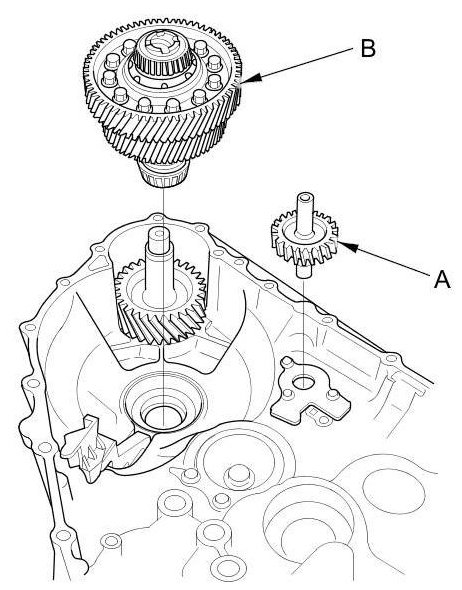 B

A