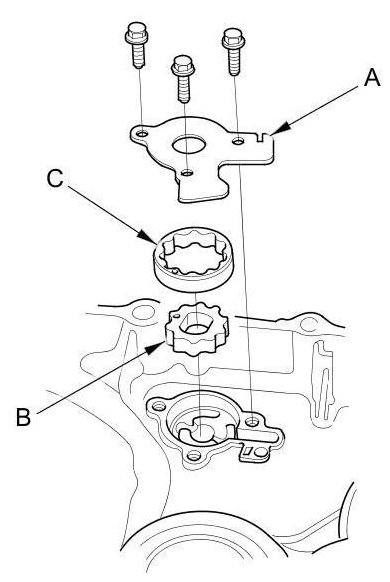 A
C
B