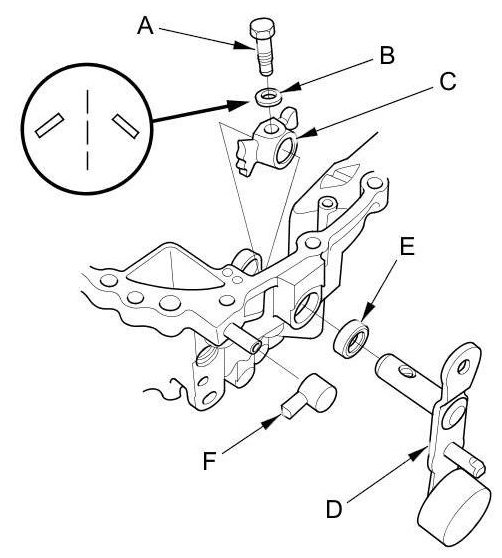 A
B
C
E
F
D