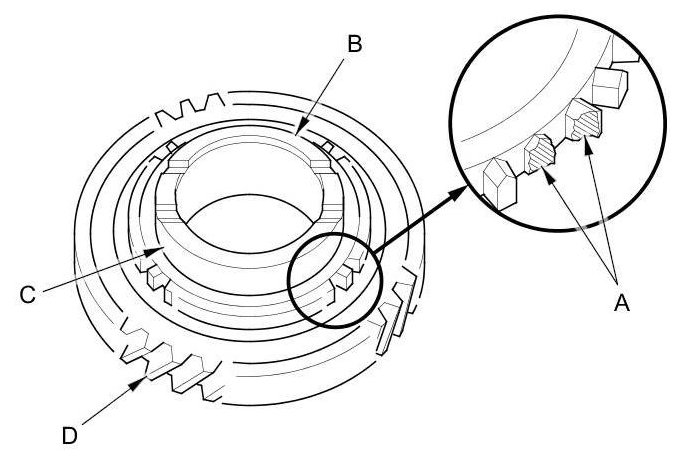 B
C
A
D