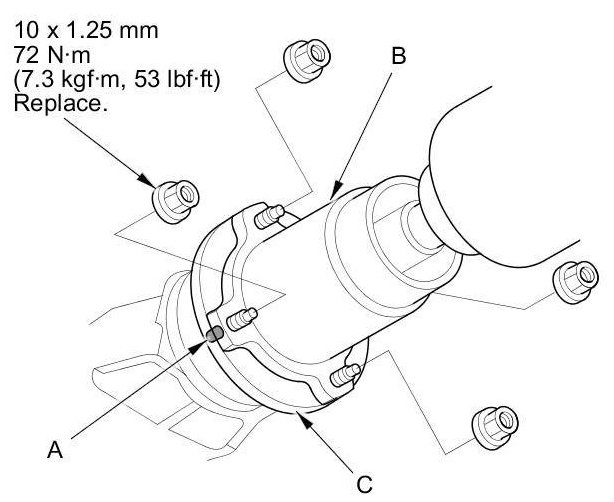 10 x 1.25 mm
72 N·m
(7.3 kgf·m, 53 lbf·ft)
Replace.

B

A

C