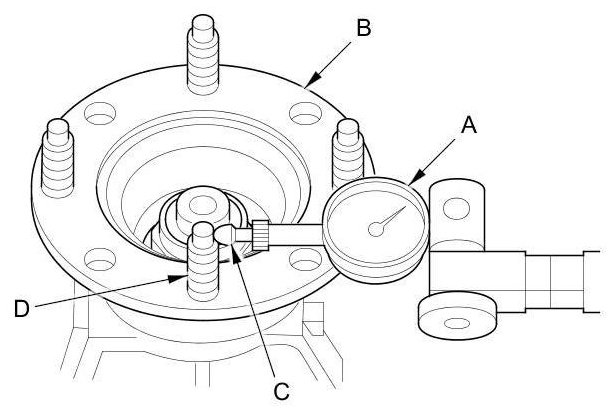 B

A

D

C