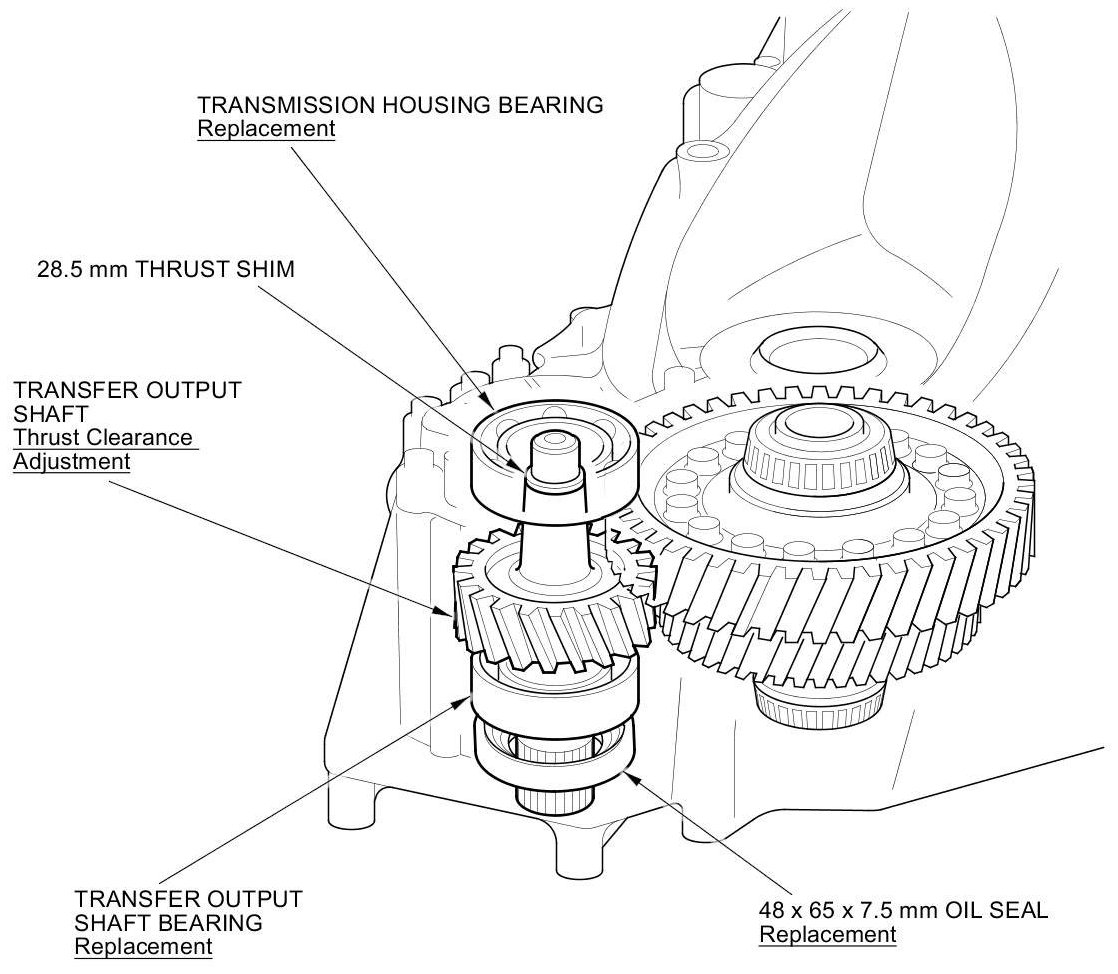 TRANSMISSION HOUSING BEARING
Replacement

28.5 mm THRUST SHIM

TRANSFER OUTPUT
SHAFT
Thrust Clearance
Adjustment

TRANSFER OUTPUT
SHAFT BEARING
Replacement

48 x 65 x 7.5 mm OIL SEAL
Replacement