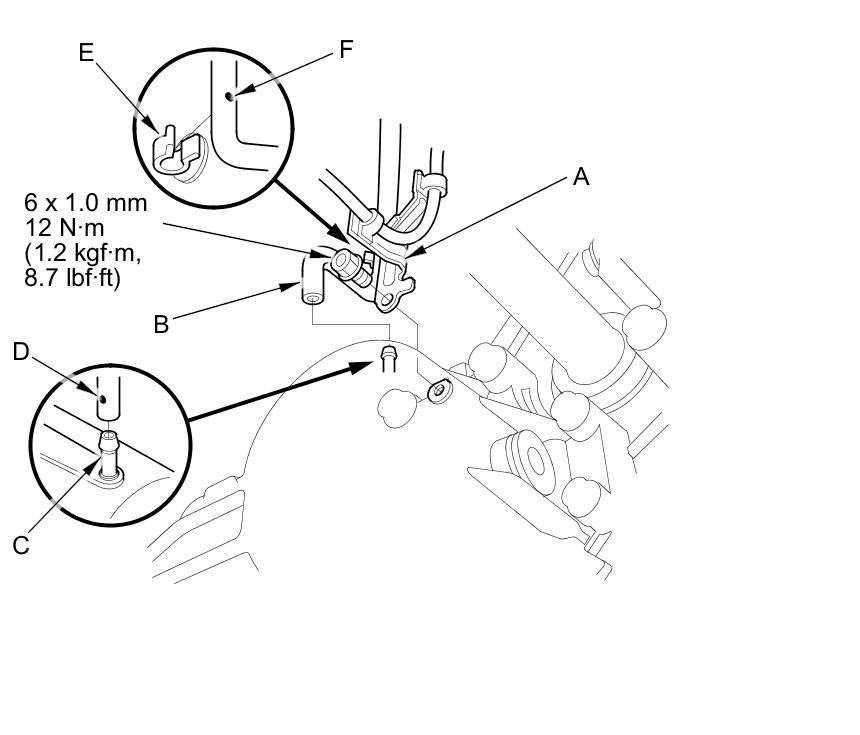 E

F

A

6 x 1.0 mm
12 N·m
(1.2 kgf·m,
8.7 lbf·ft)

B

D

C