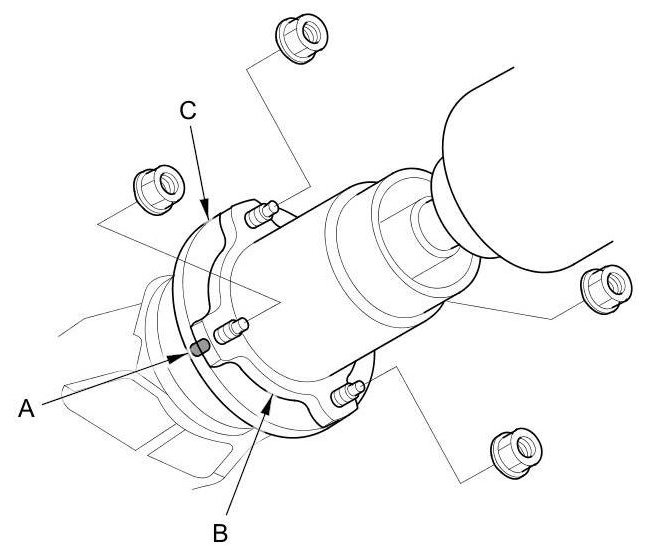 C

A

B