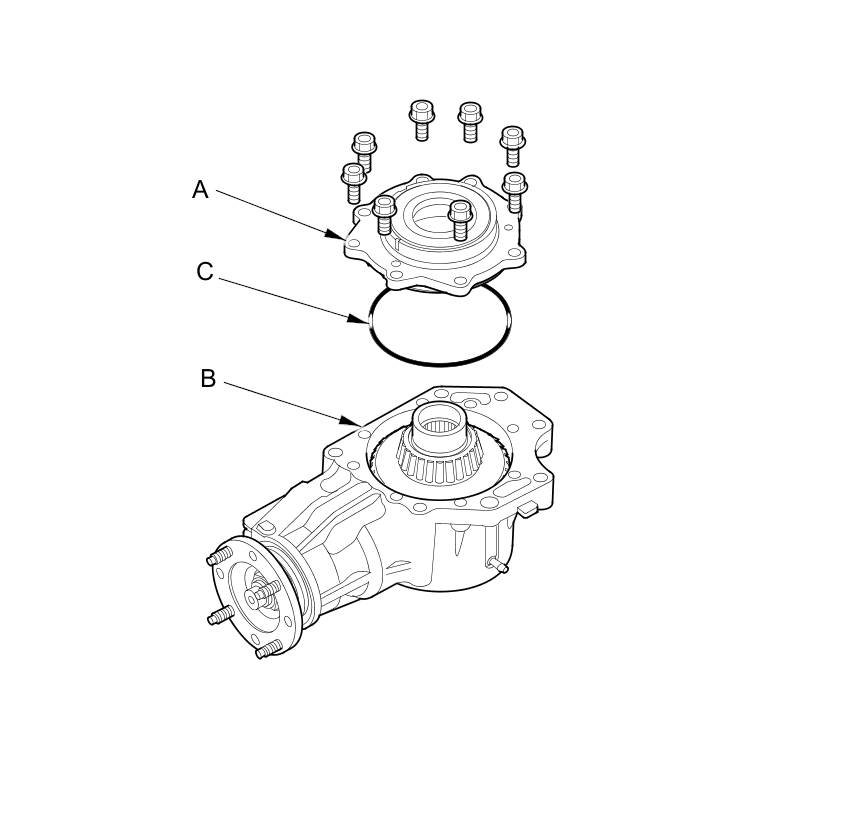 A
C
B