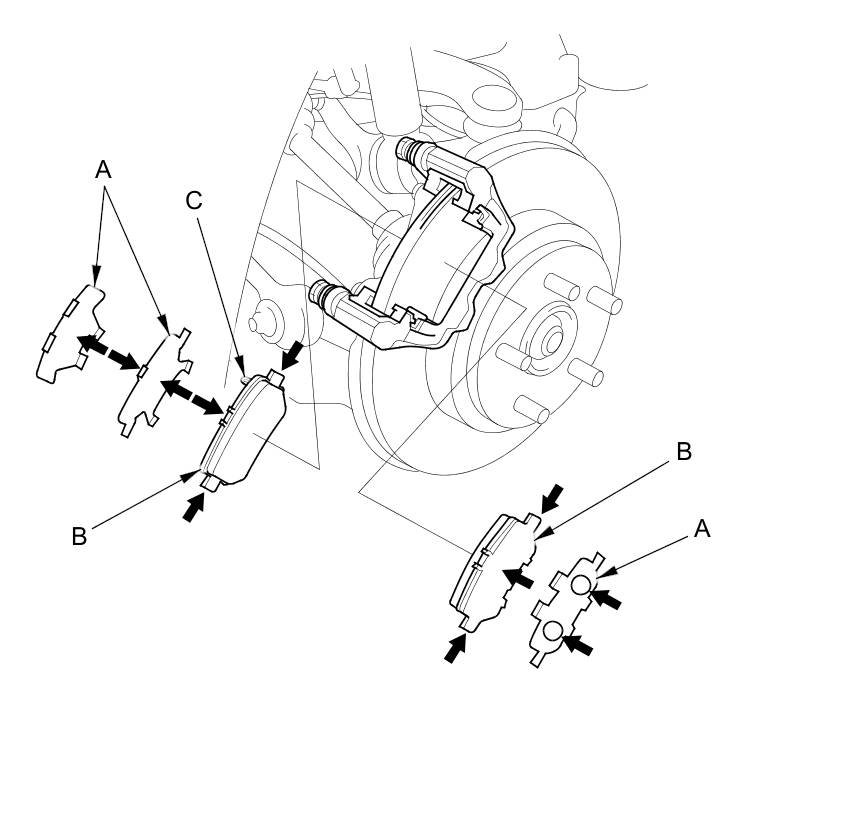 A
C
B
B
A