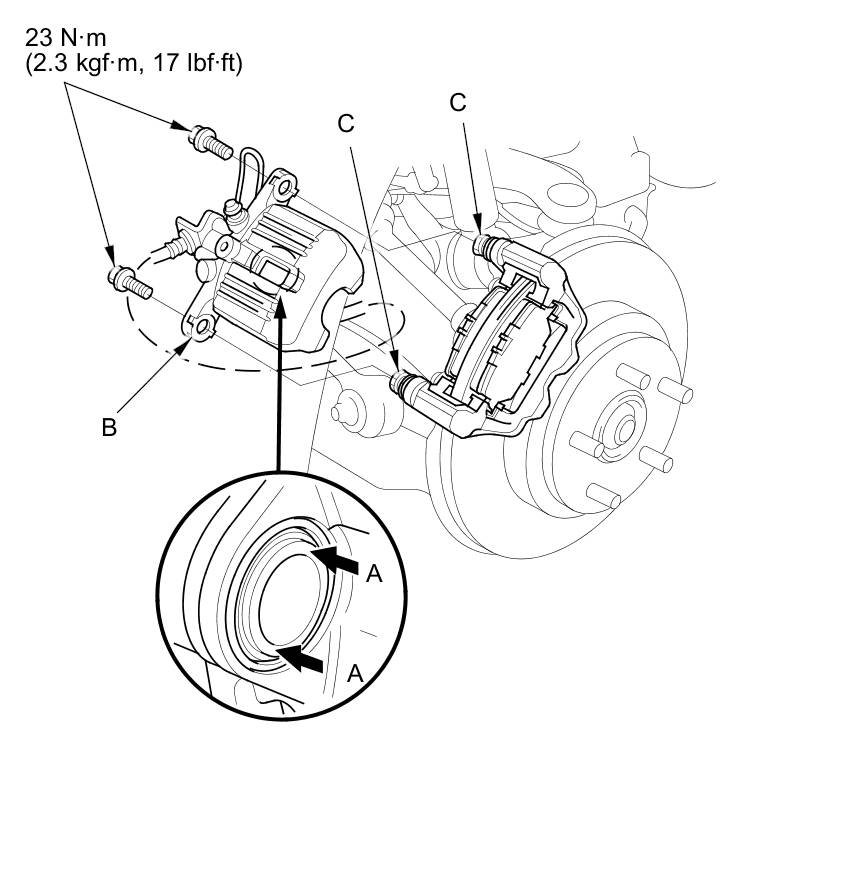 23 N·m
(2.3 kgf·m, 17 lbf·ft)

C

C

B

A

A