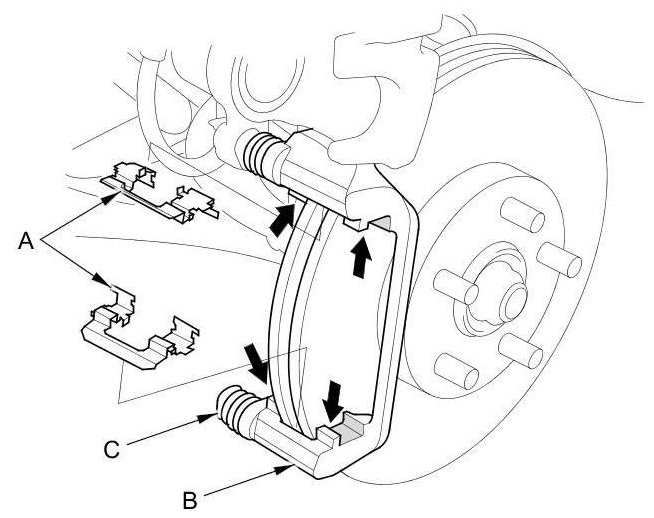 A
C
B