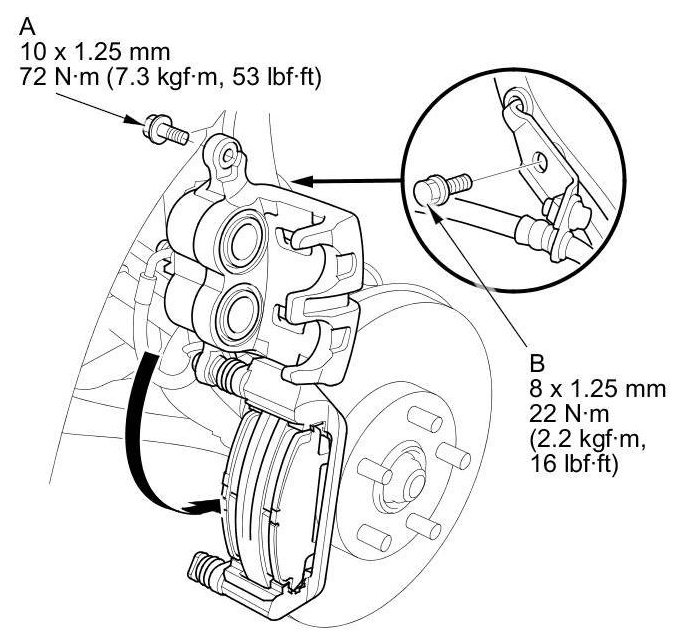 A
10 x 1.25 mm
72 N·m (7.3 kgf·m, 53 lbf·ft)

B
8 x 1.25 mm
22 N·m
(2.2 kgf·m,
16 lbf·ft)