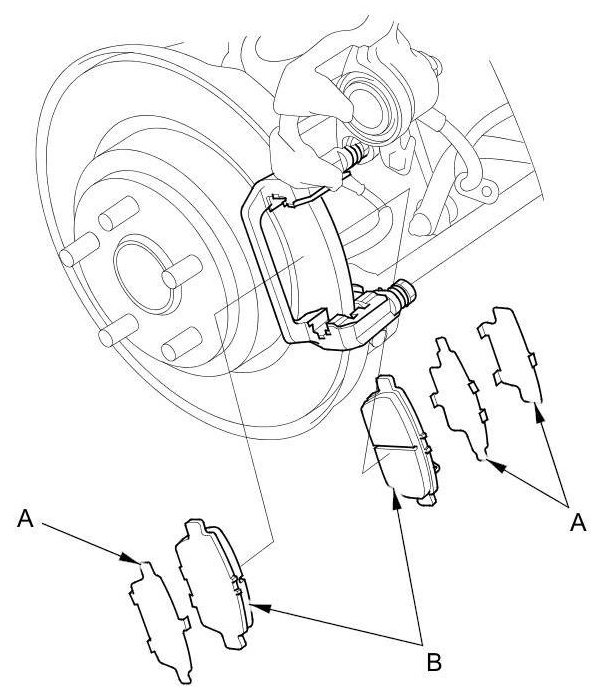 A

A

B