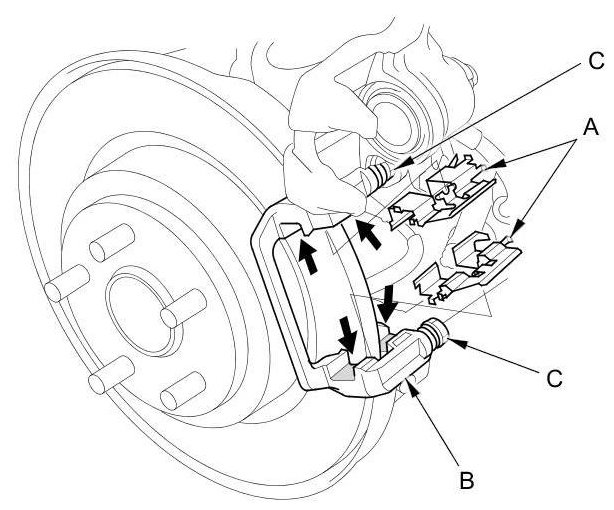 C
A
C
B