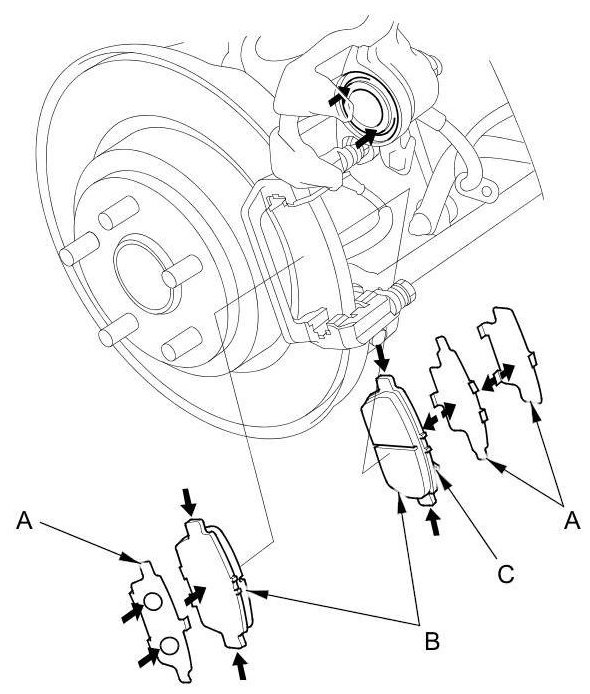 A
A
C
B