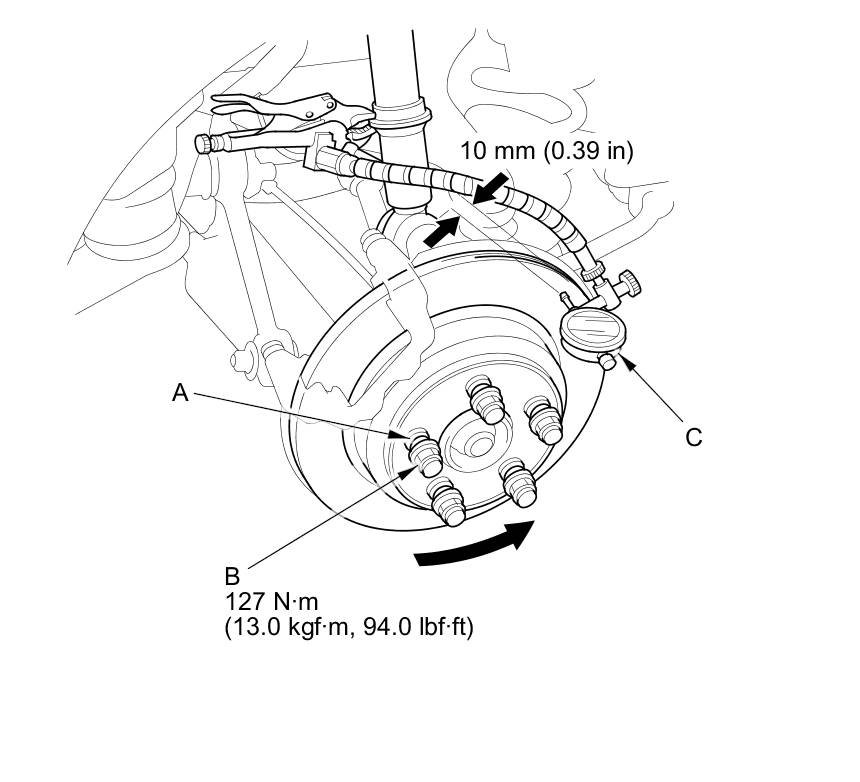 10 mm (0.39 in)

A

C

B
127 N·m
(13.0 kgf·m, 94.0 lbf·ft)