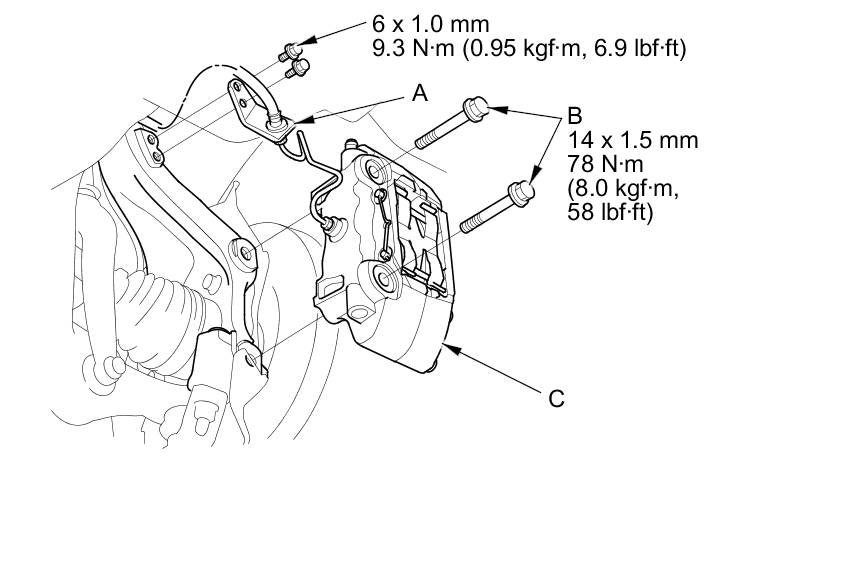 6 x 1.0 mm
9.3 N·m (0.95 kgf·m, 6.9 lbf·ft)

A

B
14 x 1.5 mm
78 N·m
(8.0 kgf·m,
58 lbf·ft)

C