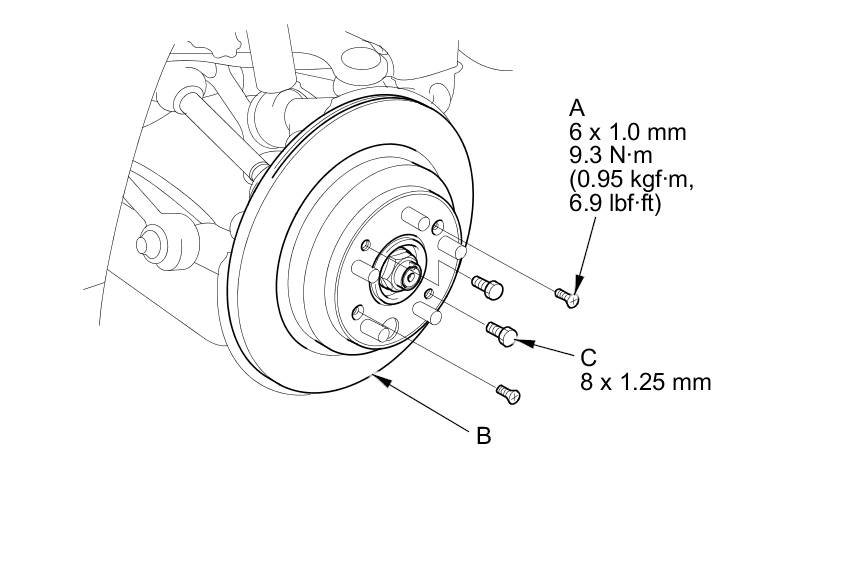 A
6 x 1.0 mm
9.3 N·m
(0.95 kgf·m,
6.9 lbf·ft)

C
8 x 1.25 mm

B