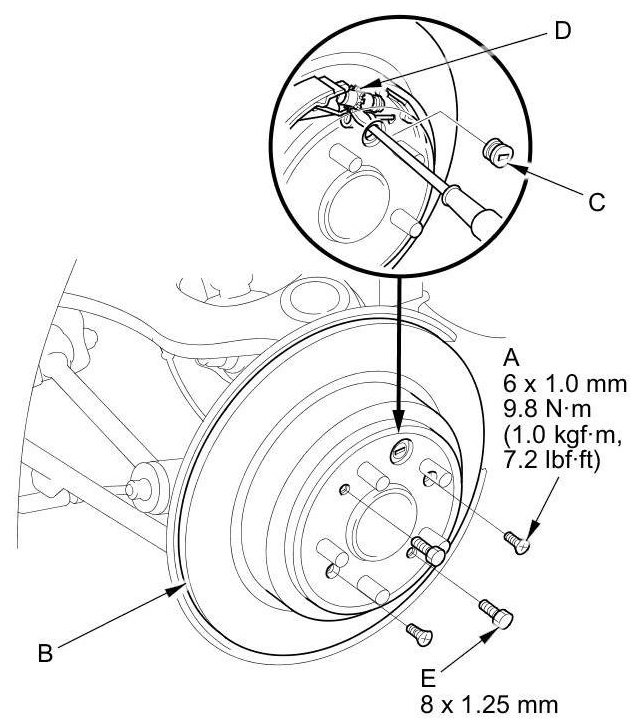 D

C

A
6 x 1.0 mm
9.8 N·m
(1.0 kgf·m,
7.2 lbf·ft)

B

E
8 x 1.25 mm