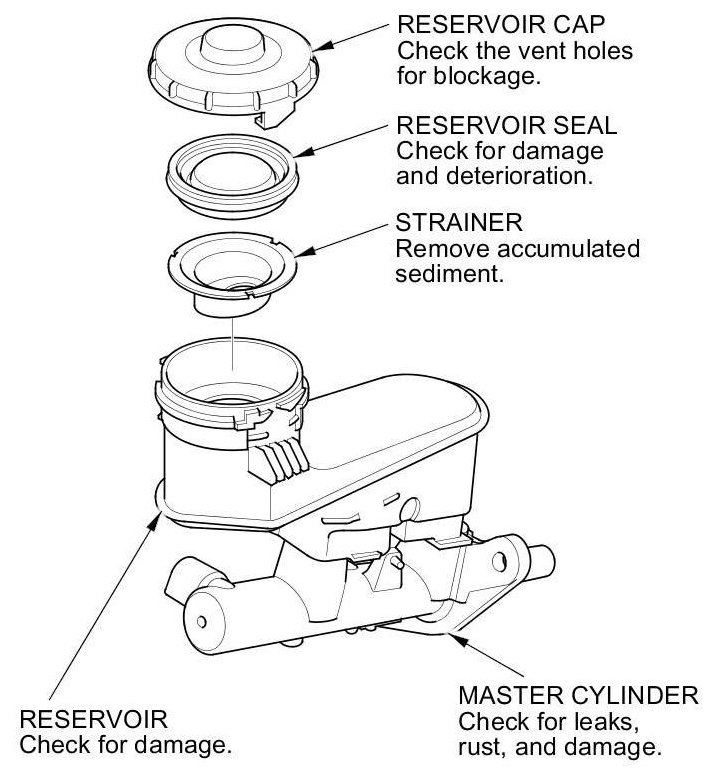 RESERVOIR CAP
Check the vent holes for blockage.

RESERVOIR SEAL
Check for damage and deterioration.

STRAINER
Remove accumulated sediment.

RESERVOIR
Check for damage.

MASTER CYLINDER
Check for leaks, rust, and damage.