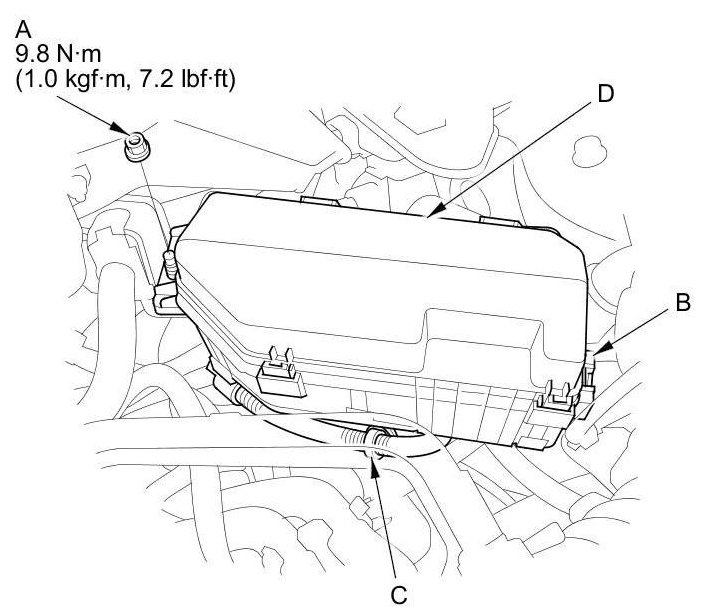 A
9.8 N·m
(1.0 kgf·m, 7.2 lbf·ft)

D

B

C