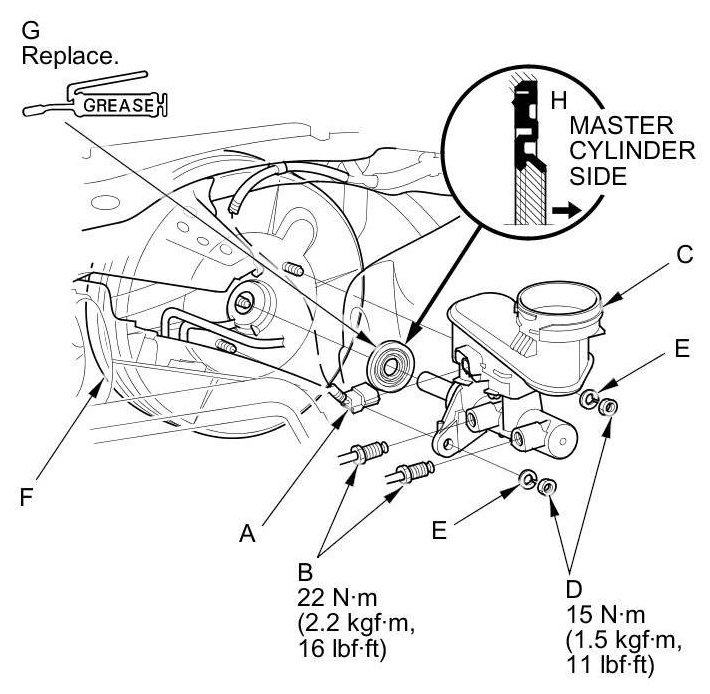 G
Replace.

GREASE

H

MASTER CYLINDER SIDE

C

E

F

A

E

B
22 N·m
(2.2 kgf·m,
16 lbf·ft)

D
15 N·m
(1.5 kgf·m,
11 lbf·ft)