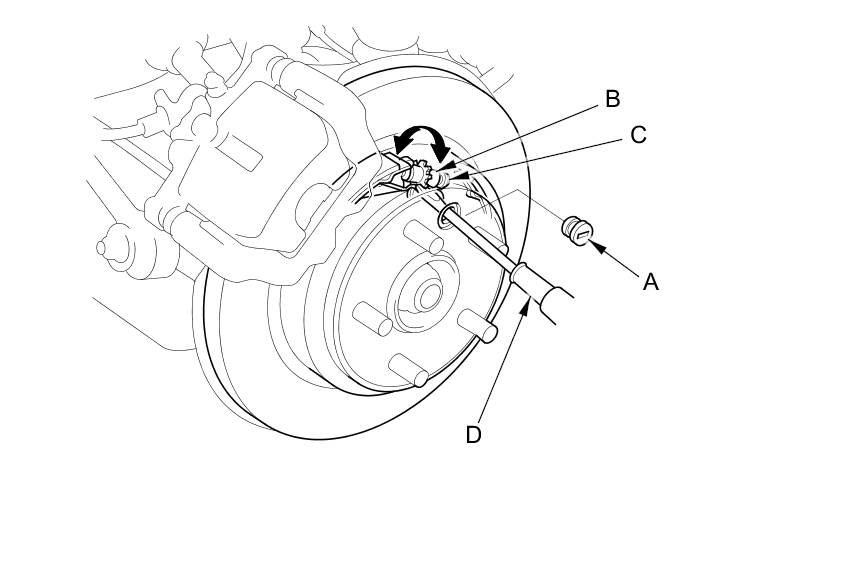 B
C
A
D