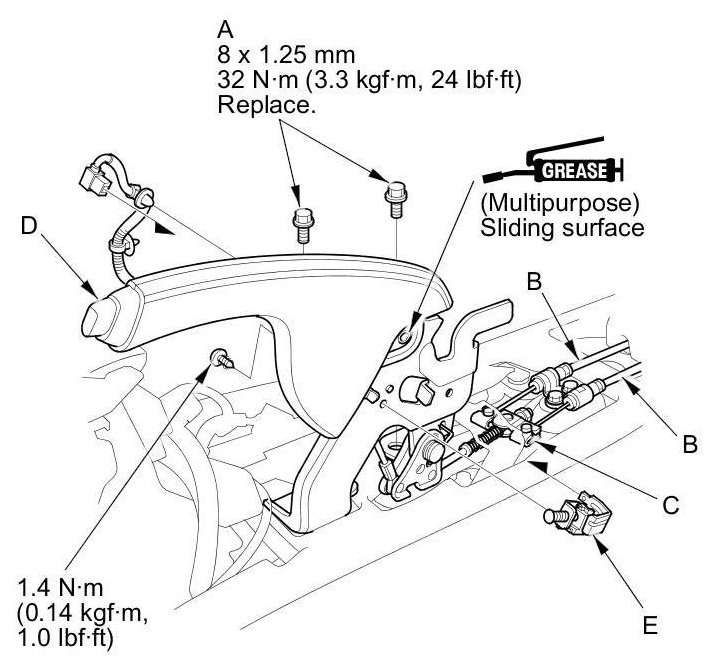 A
8 x 1.25 mm
32 N·m (3.3 kgf·m, 24 lbf·ft)
Replace.

GREASE
(Multipurpose)
Sliding surface

D

B

B

C

E

1.4 N·m
(0.14 kgf·m,
1.0 lbf·ft)