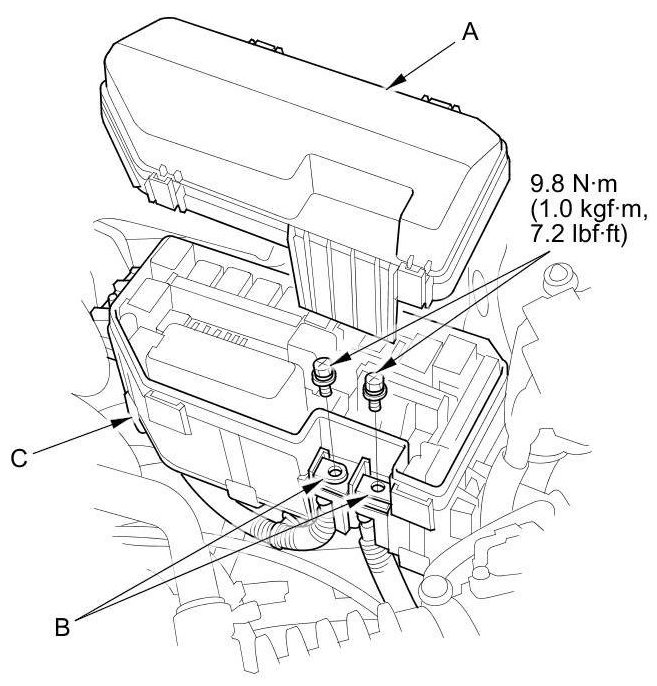 A

9.8 N·m
(1.0 kgf·m,
7.2 lbf·ft)

C

B