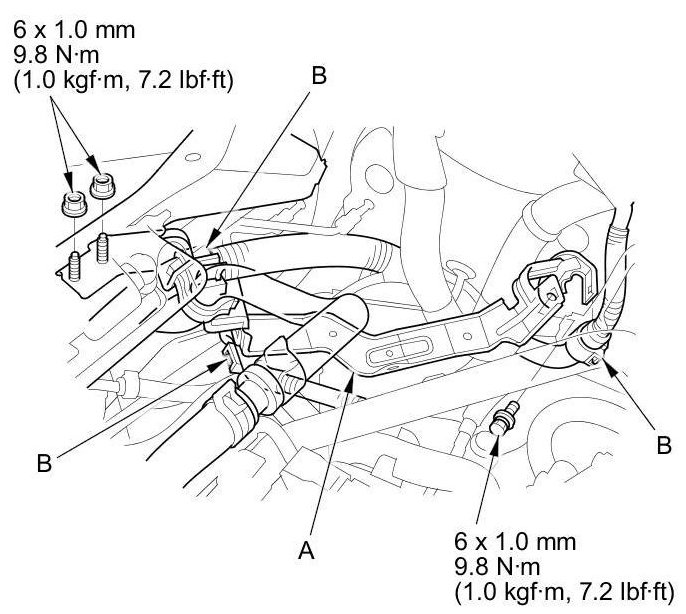 6 x 1.0 mm
9.8 N·m
(1.0 kgf·m, 7.2 lbf·ft)

B

B

B

A

6 x 1.0 mm
9.8 N·m
(1.0 kgf·m, 7.2 lbf·ft)