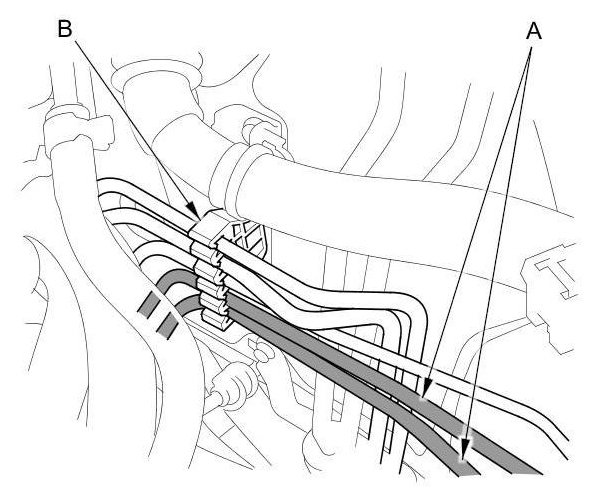 B
A