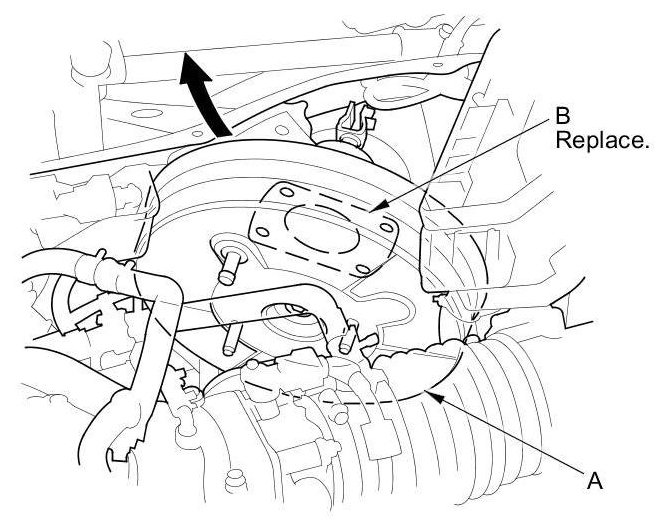 B
Replace.

A