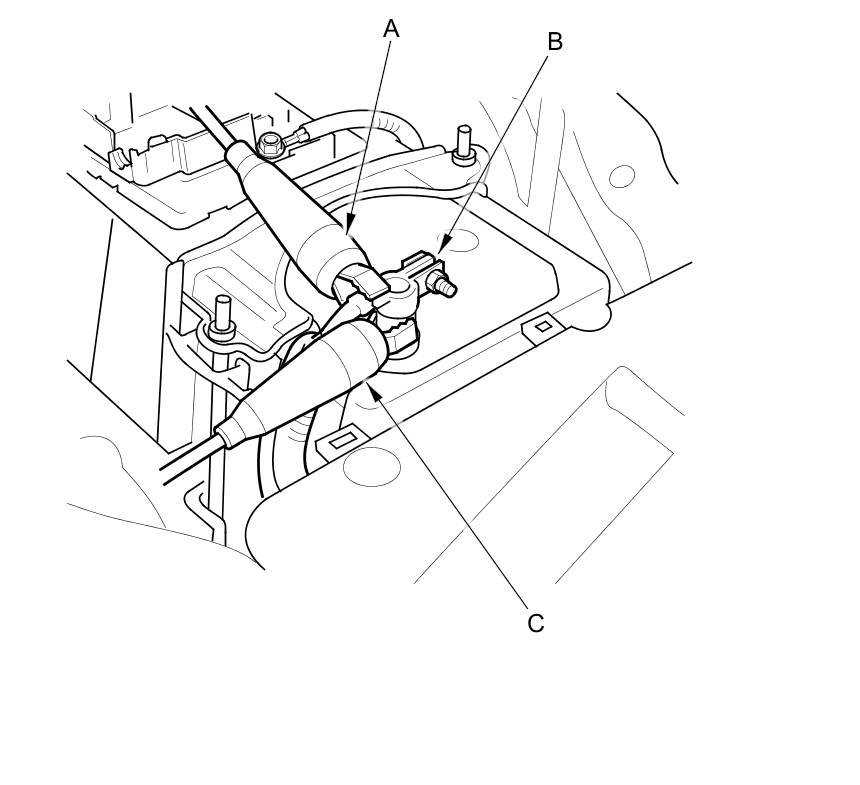 A
B
C