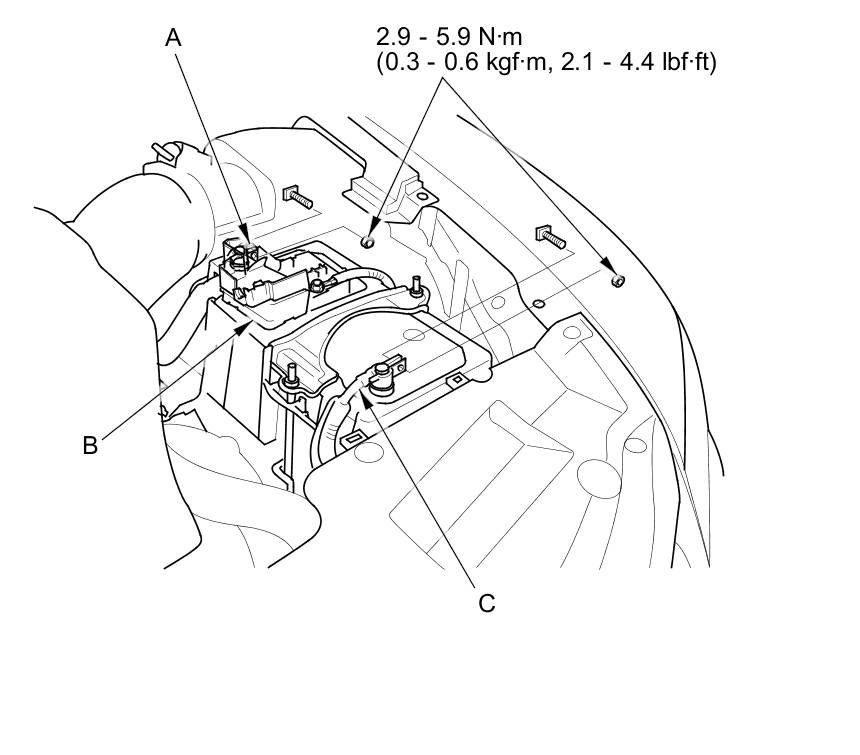 A

2.9 - 5.9 N·m
(0.3 - 0.6 kgf·m, 2.1 - 4.4 lbf·ft)

B

C