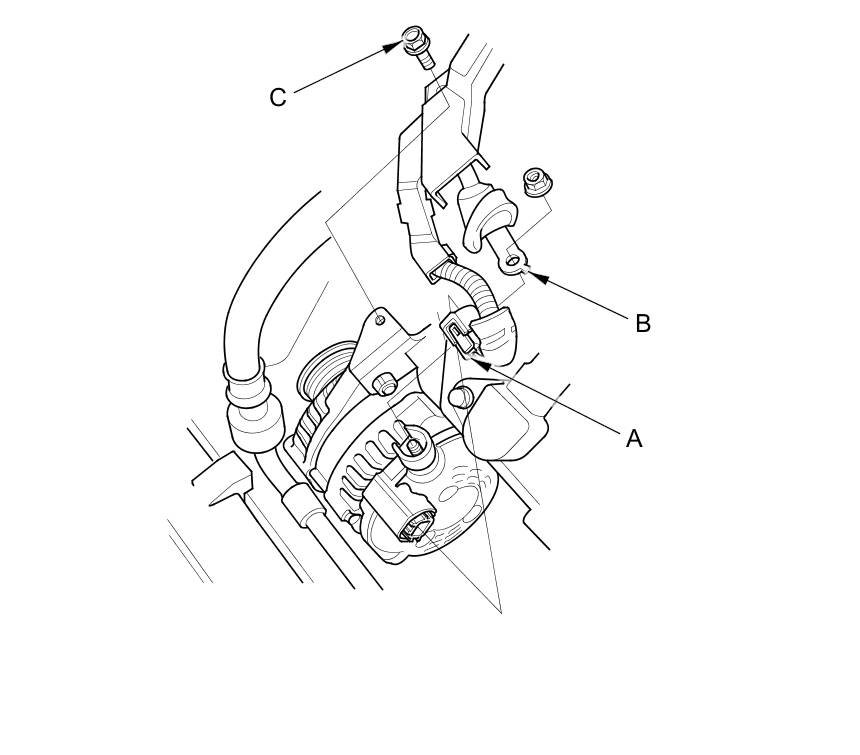 C
B
A