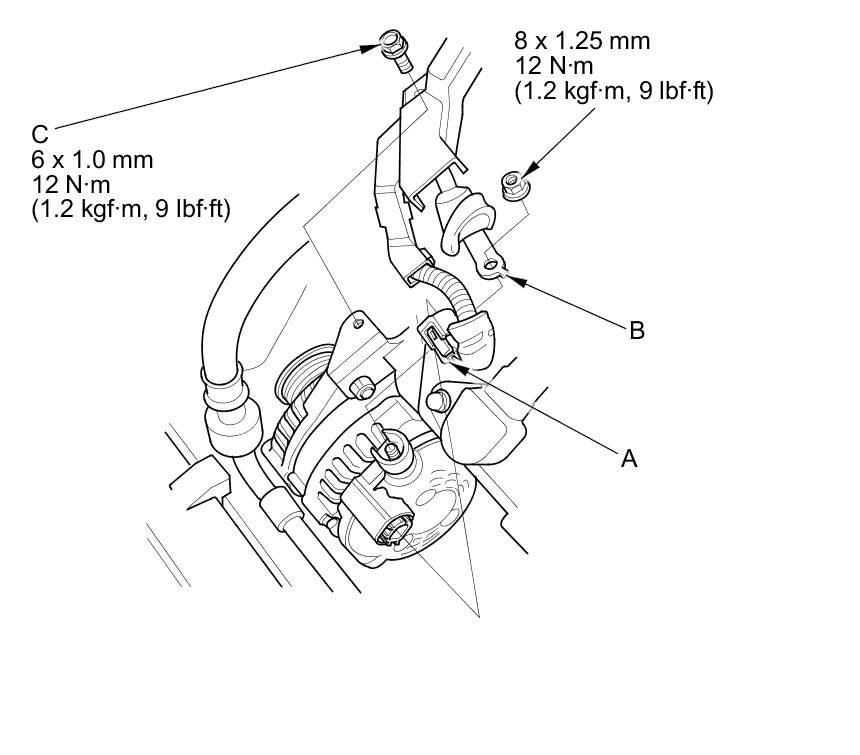 8 x 1.25 mm
12 N·m
(1.2 kgf·m, 9 lbf·ft)

C
6 x 1.0 mm
12 N·m
(1.2 kgf·m, 9 lbf·ft)

B

A