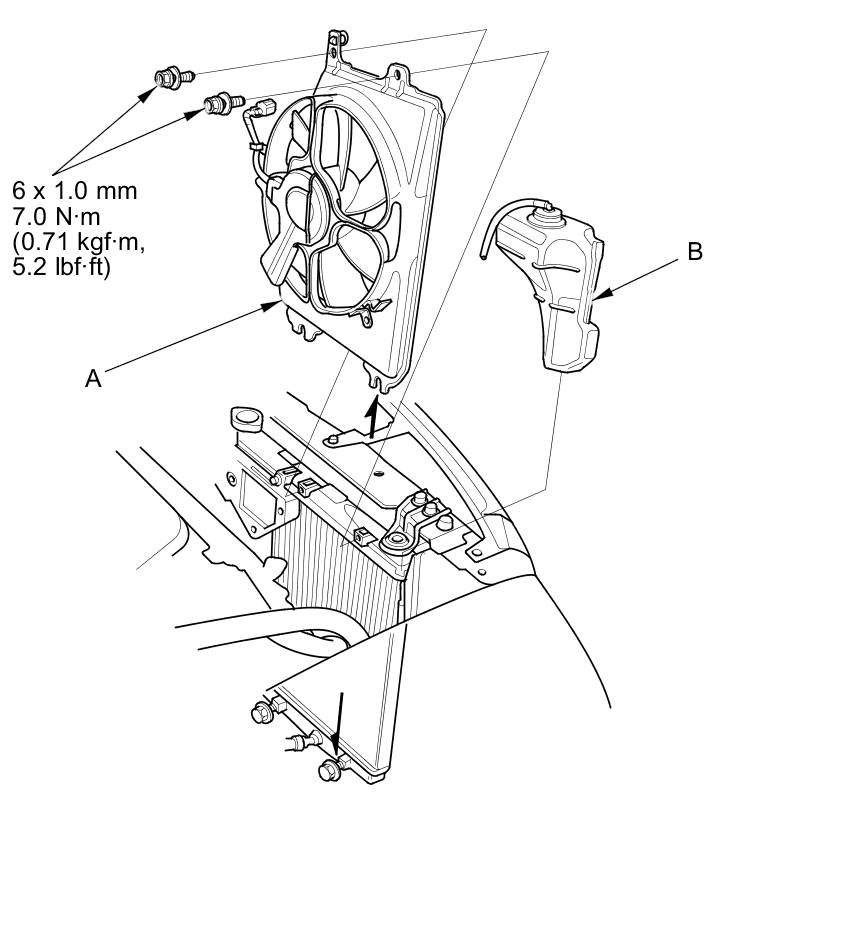 6 x 1.0 mm
7.0 N·m
(0.71 kgf·m,
5.2 lbf·ft)

B

A