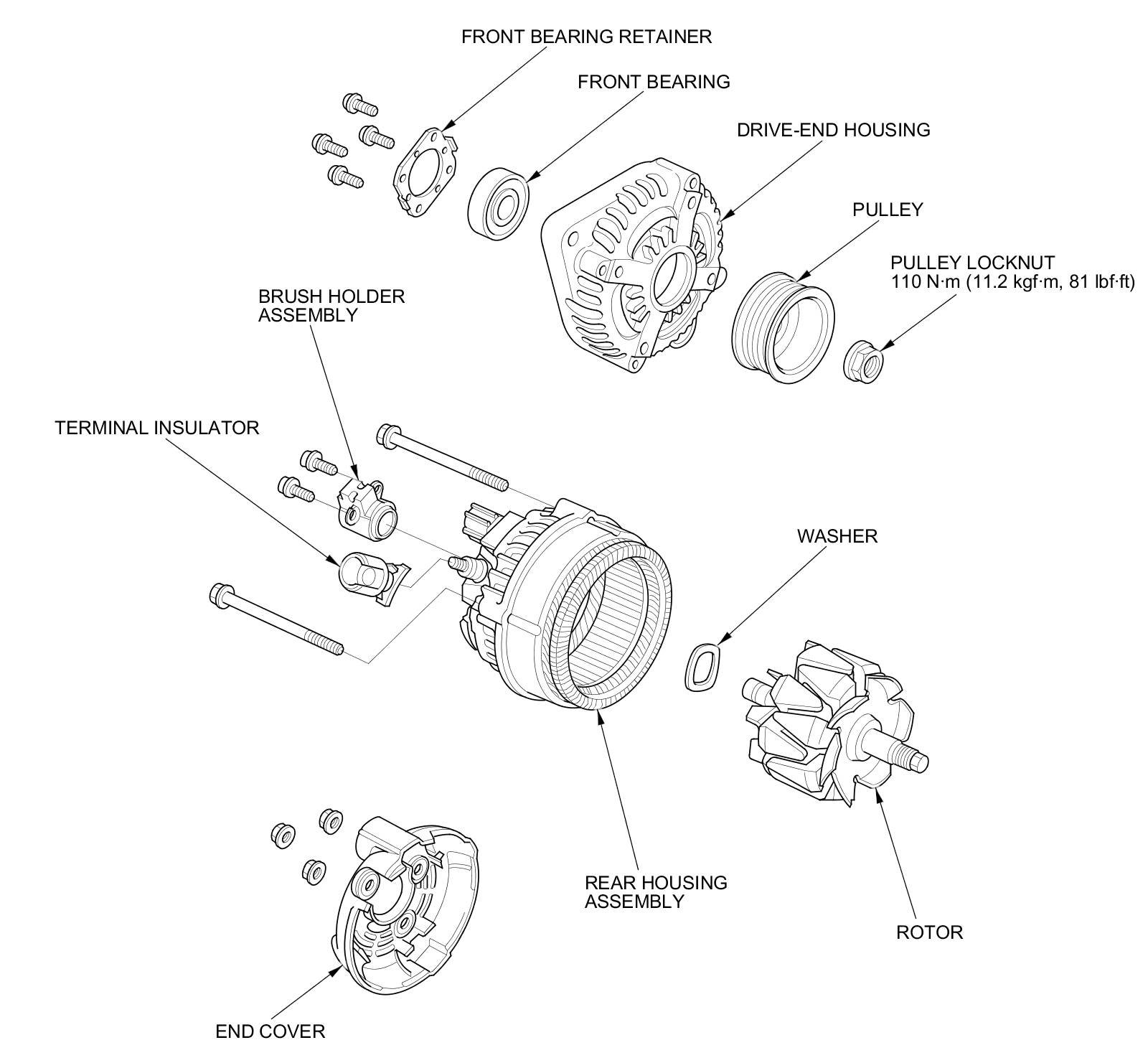 FRONT BEARING RETAINER

FRONT BEARING

DRIVE-END HOUSING

PULLEY

PULLEY LOCKNUT
110 N·m (11.2 kgf·m, 81 lbf·ft)

BRUSH HOLDER
ASSEMBLY

TERMINAL INSULATOR

WASHER

REAR HOUSING
ASSEMBLY

ROTOR

END COVER