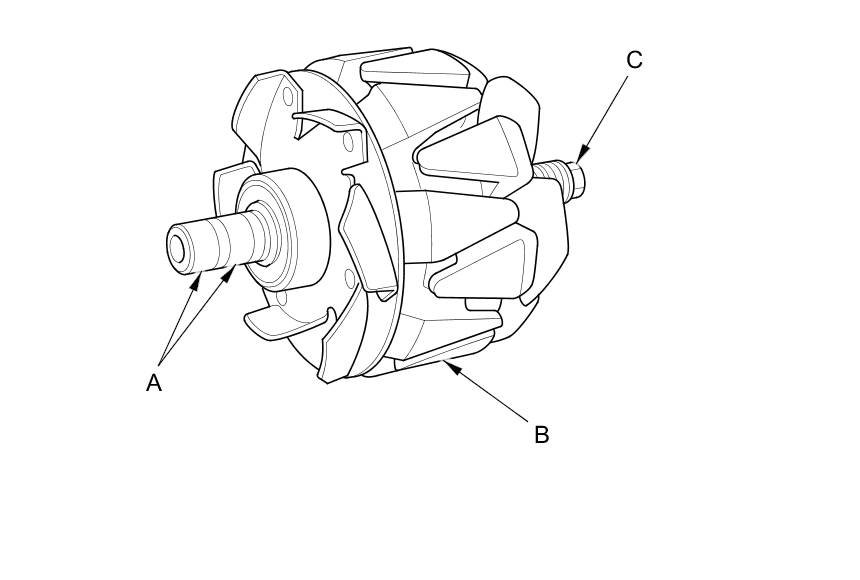 C

A

B