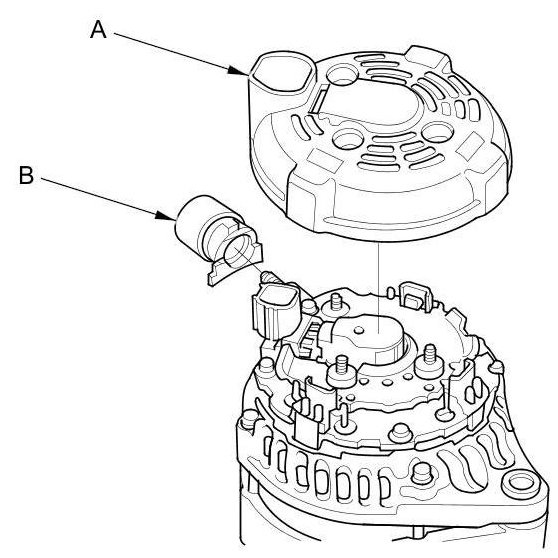 A

B