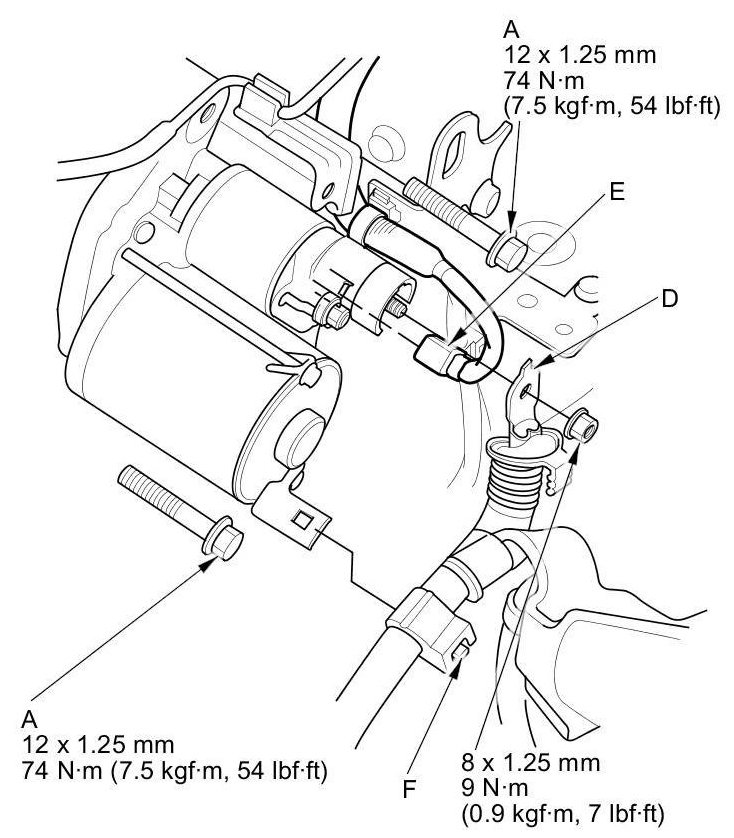 A
12 x 1.25 mm
74 N·m
(7.5 kgf·m, 54 lbf·ft)

E

D

A
12 x 1.25 mm
74 N·m (7.5 kgf·m, 54 lbf·ft)

F

8 x 1.25 mm
9 N·m
(0.9 kgf·m, 7 lbf·ft)