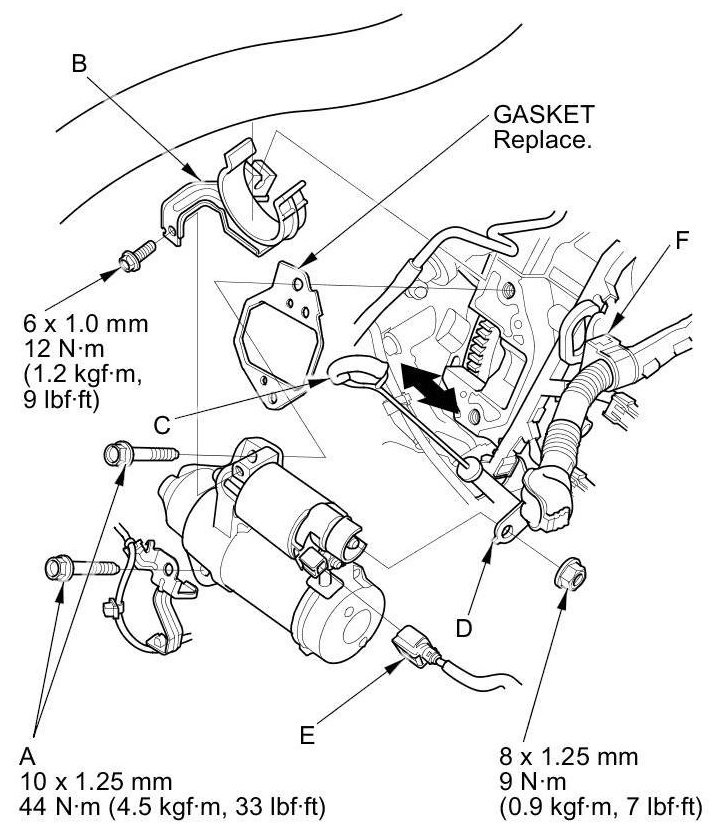 B

GASKET
Replace.

F

6 x 1.0 mm
12 N·m
(1.2 kgf·m,
9 lbf·ft)

C

D

E

A
10 x 1.25 mm
44 N·m (4.5 kgf·m, 33 lbf·ft)

8 x 1.25 mm
9 N·m
(0.9 kgf·m, 7 lbf·ft)