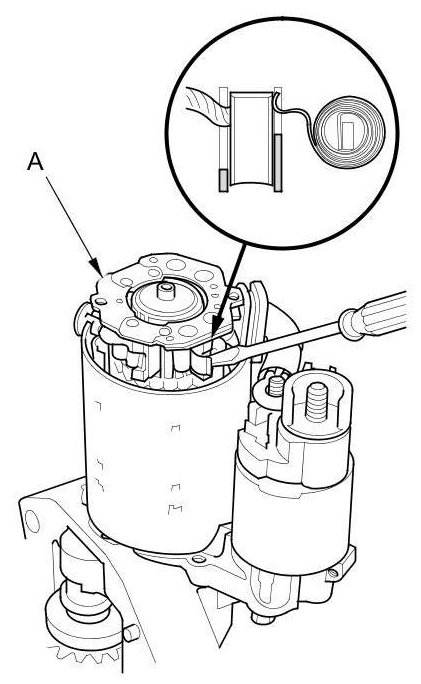 A