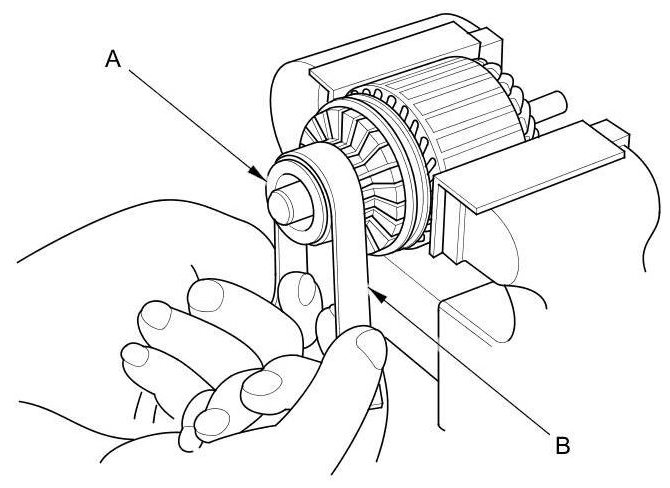 A

B