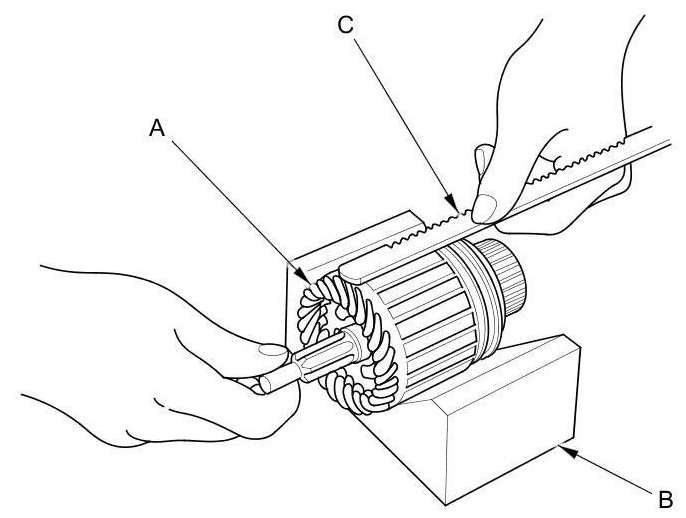 C
A
B