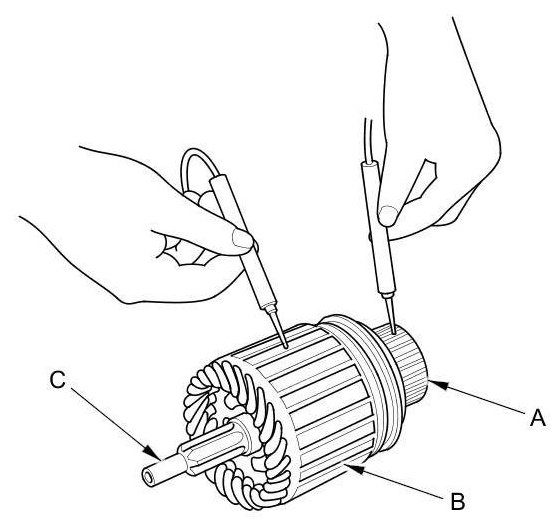 C
A
B