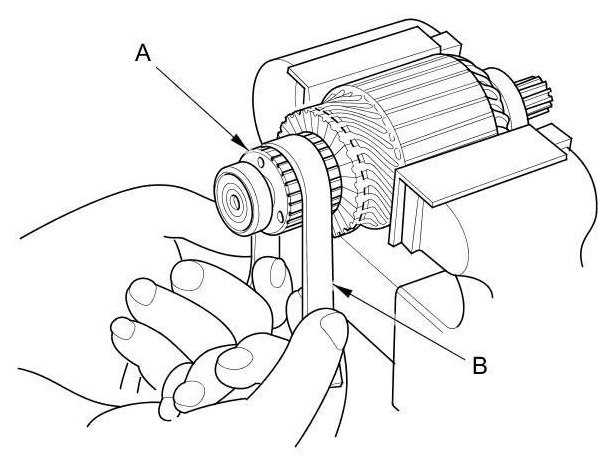 A

B