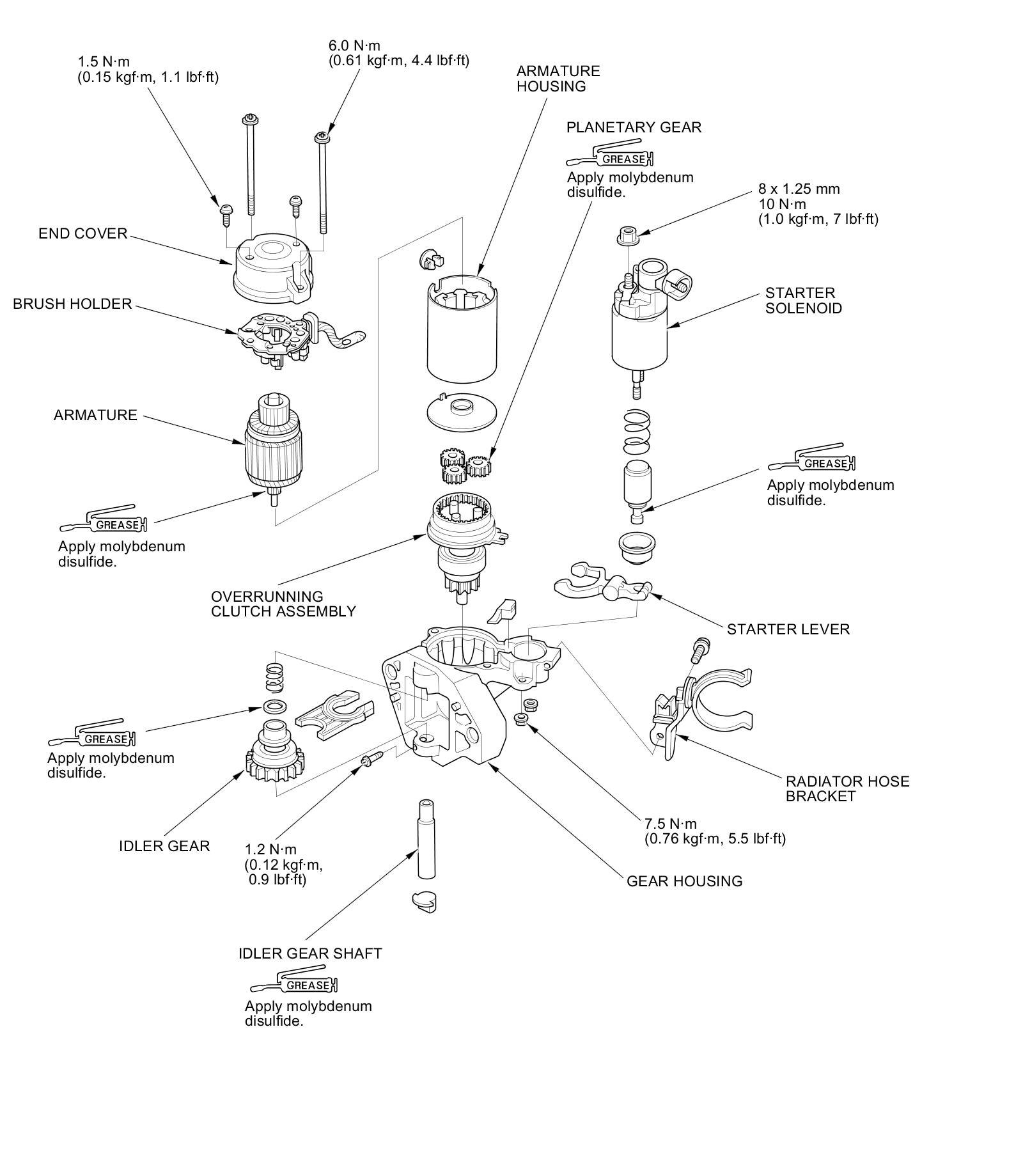 1.5 N·m
(0.15 kgf·m, 1.1 lbf·ft)

6.0 N·m
(0.61 kgf·m, 4.4 lbf·ft)

ARMATURE HOUSING

PLANETARY GEAR

GREASE

Apply molybdenum disulfide.

8 x 1.25 mm
10 N·m
(1.0 kgf·m, 7 lbf·ft)

END COVER

BRUSH HOLDER

STARTER SOLENOID

ARMATURE

GREASE

Apply molybdenum disulfide.

GREASE

Apply molybdenum disulfide.

OVERRUNNING CLUTCH ASSEMBLY

STARTER LEVER

GREASE

Apply molybdenum disulfide.

RADIATOR HOSE BRACKET

IDLER GEAR

1.2 N·m
(0.12 kgf·m,
0.9 lbf·ft)

7.5 N·m
(0.76 kgf·m, 5.5 lbf·ft)

GEAR HOUSING

IDLER GEAR SHAFT

GREASE

Apply molybdenum disulfide.