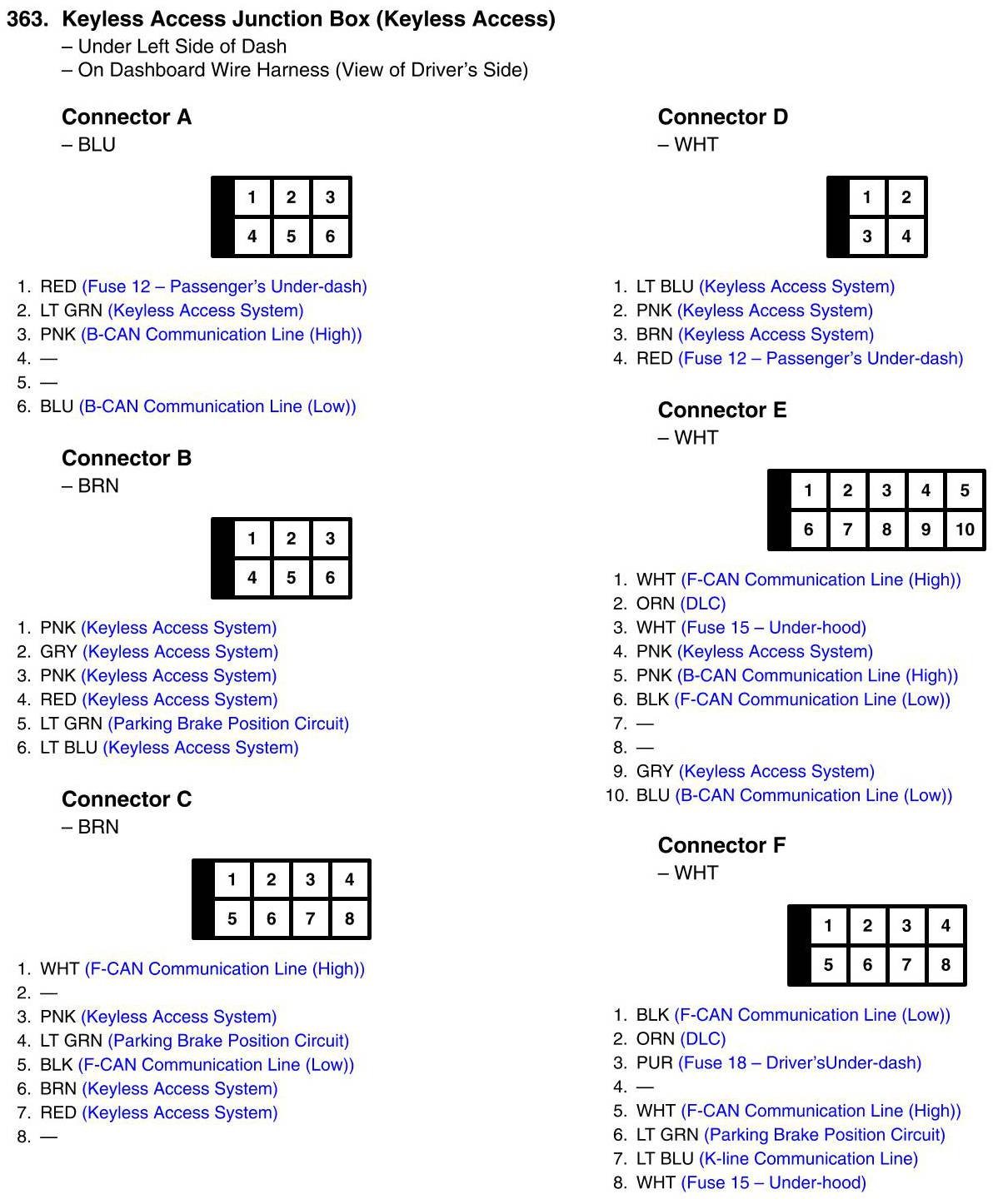 363. Keyless Access Junction Box (Keyless Access)
– Under Left Side of Dash
– On Dashboard Wire Harness (View of Driver's Side)

Connector A
– BLU

| 1 | 2 | 3 |
|---|---|---|
| 4 | 5 | 6 |

1. RED (Fuse 12 – Passenger's Under-dash)
2. LT GRN (Keyless Access System)
3. PNK (B-CAN Communication Line (High))
4. —
5. —
6. BLU (B-CAN Communication Line (Low))

Connector B
– BRN

| 1 | 2 | 3 |
|---|---|---|
| 4 | 5 | 6 |

1. PNK (Keyless Access System)
2. GRY (Keyless Access System)
3. PNK (Keyless Access System)
4. RED (Keyless Access System)
5. LT GRN (Parking Brake Position Circuit)
6. LT BLU (Keyless Access System)

Connector C
– BRN

| 1 | 2 | 3 | 4 |
|---|---|---|---|
| 5 | 6 | 7 | 8 |

1. WHT (F-CAN Communication Line (High))
2. —
3. PNK (Keyless Access System)
4. LT GRN (Parking Brake Position Circuit)
5. BLK (F-CAN Communication Line (Low))
6. BRN (Keyless Access System)
7. RED (Keyless Access System)
8. —

Connector D
– WHT

| 1 | 2 |
|---|---|
| 3 | 4 |

1. LT BLU (Keyless Access System)
2. PNK (Keyless Access System)
3. BRN (Keyless Access System)
4. RED (Fuse 12 – Passenger's Under-dash)

Connector E
– WHT

| 1 | 2 | 3 | 4 | 5 |
|---|---|---|---|---|
| 6 | 7 | 8 | 9 | 10 |

1. WHT (F-CAN Communication Line (High))
2. ORN (DLC)
3. WHT (Fuse 15 – Under-hood)
4. PNK (Keyless Access System)
5. PNK (B-CAN Communication Line (High))
6. BLK (F-CAN Communication Line (Low))
7. —
8. —
9. GRY (Keyless Access System)
10. BLU (B-CAN Communication Line (Low))

Connector F
– WHT

| 1 | 2 | 3 | 4 |
|---|---|---|---|
| 5 | 6 | 7 | 8 |

1. BLK (F-CAN Communication Line (Low))
2. ORN (DLC)
3. PUR (Fuse 18 – Driver'sUnder-dash)
4. —
5. WHT (F-CAN Communication Line (High))
6. LT GRN (Parking Brake Position Circuit)
7. LT BLU (K-line Communication Line)
8. WHT (Fuse 15 – Under-hood)