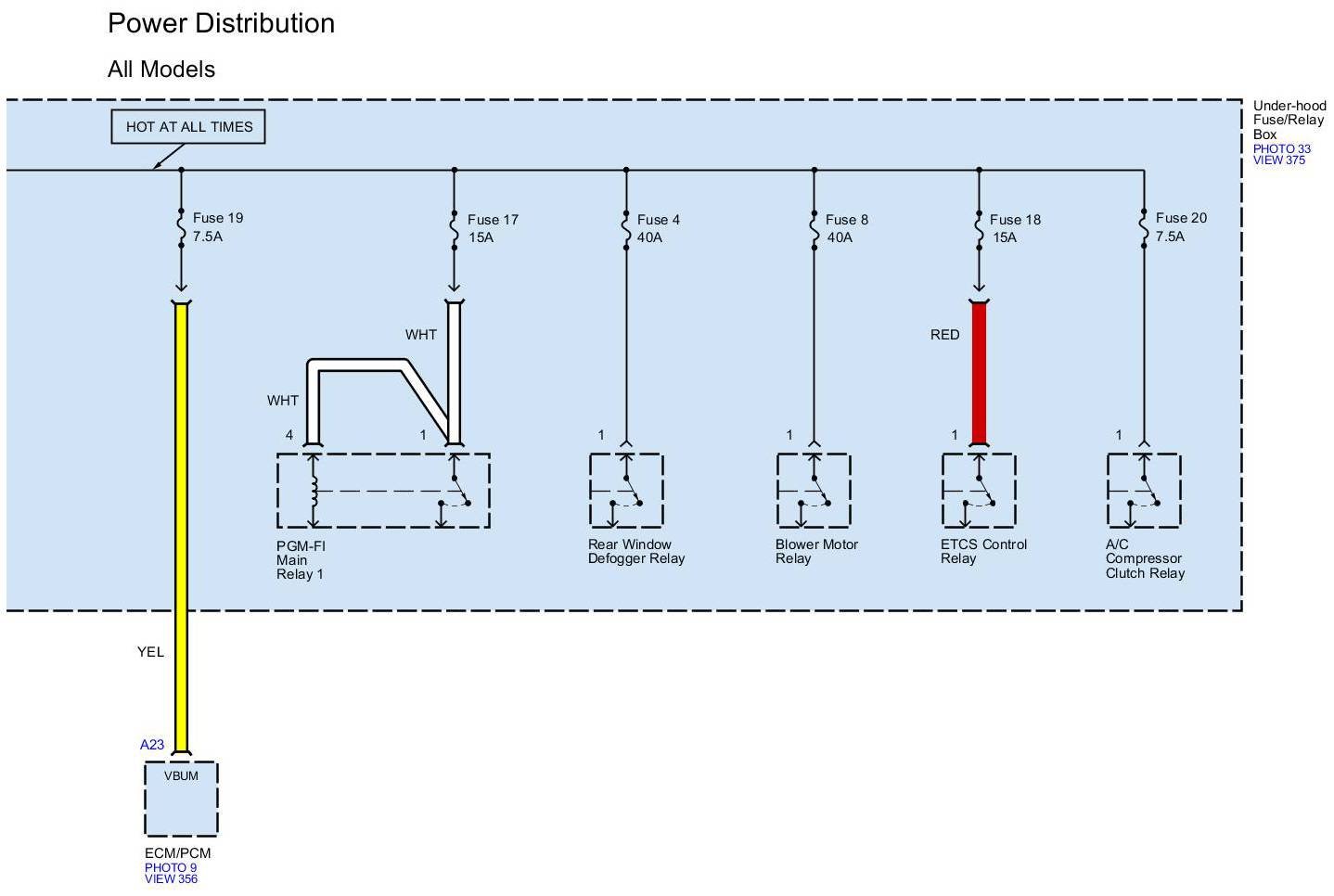 Power Distribution

All Models

HOT AT ALL TIMES

Under-hood Fuse/Relay Box
PHOTO 33
VIEW 375

Fuse 19
7.5A

Fuse 17
15A

Fuse 4
40A

Fuse 8
40A

Fuse 18
15A

Fuse 20
7.5A

WHT

WHT

RED

4

1

1

1

1

1

PGM-FI Main Relay 1

Rear Window Defogger Relay

Blower Motor Relay

ETCS Control Relay

A/C Compressor Clutch Relay

YEL

A23

VBUM

ECM/PCM
PHOTO 9
VIEW 356