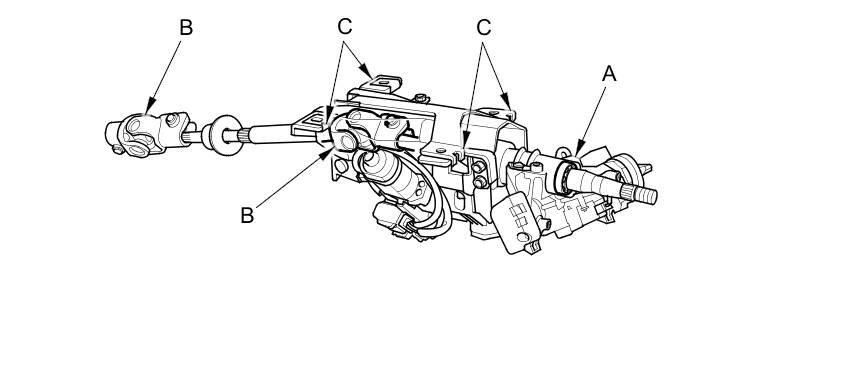 B
C
C
A
B