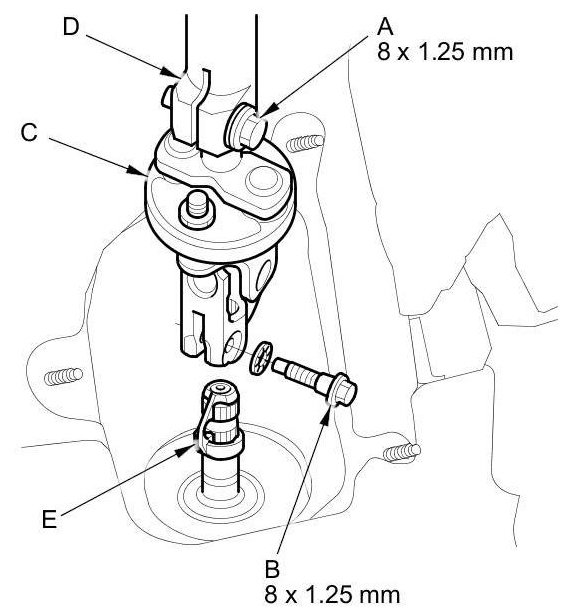 D

A
8 x 1.25 mm

C

E

B
8 x 1.25 mm